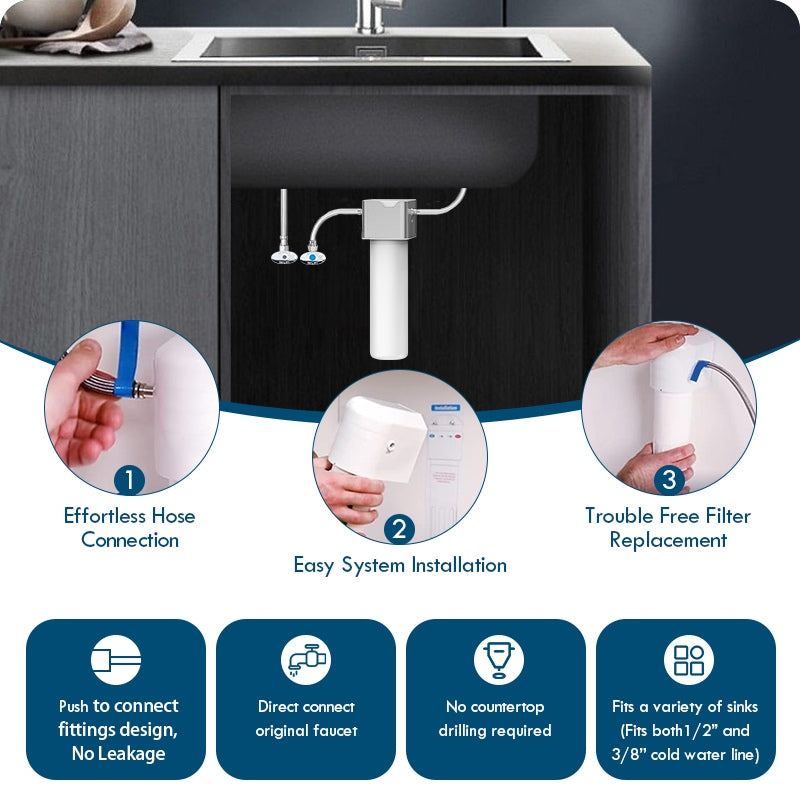 1

Effortless Hose Connection

2

Easy System Installation

3

Trouble Free Filter Replacement

Push to connect fittings design, No Leakage

Direct connect original faucet

No countertop drilling required

Fits a variety of sinks (Fits both1/2" and 3/8" cold water line)